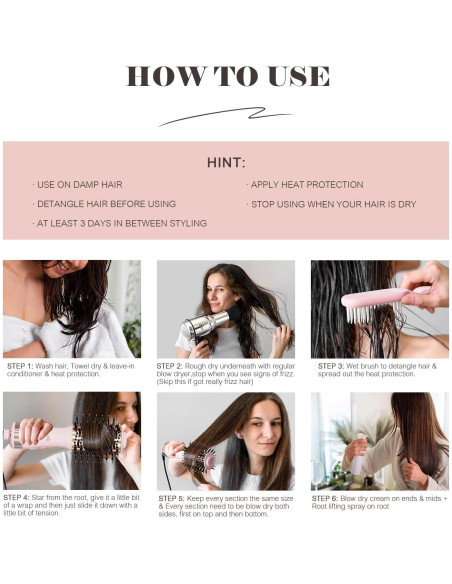 HOW TO USE

HINT:

· USE ON DAMP HAIR

· DETANGLE HAIR BEFORE USING

· AT LEAST 3 DAYS IN BETWEEN STYLING

· APPLY HEAT PROTECTION

· STOP USING WHEN YOUR HAIR IS DRY

STEP 1: Wash hair, Towel dry & leave-in conditioner & heat protection.

STEP 2: Rough dry underneath with regular blow dryer,stop when you see signs of frizz. (Skip this if got really frizz hair)

STEP 3: Wet brush to detangle hair & spread out the heat protection.

STEP 4: Star from the root, give it a little bit of a wrap and then just slide it down with a little bit of tension.

STEP 5: Keep every section the same size & Every section need to be blow dry both sides, first on top and then bottom.

STEP 6: Blow dry cream on ends & mids + Root lifting spray on root