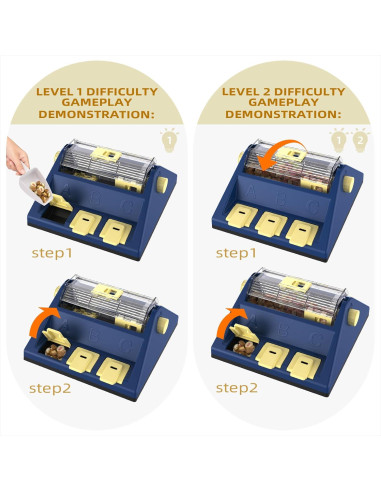 LEVEL 1 DIFFICULTY GAMEPLAY DEMONSTRATION:

1

A B C

step1

A B C

step2

LEVEL 2 DIFFICULTY GAMEPLAY DEMONSTRATION:

1 2

A B C

step1

A B C

step2