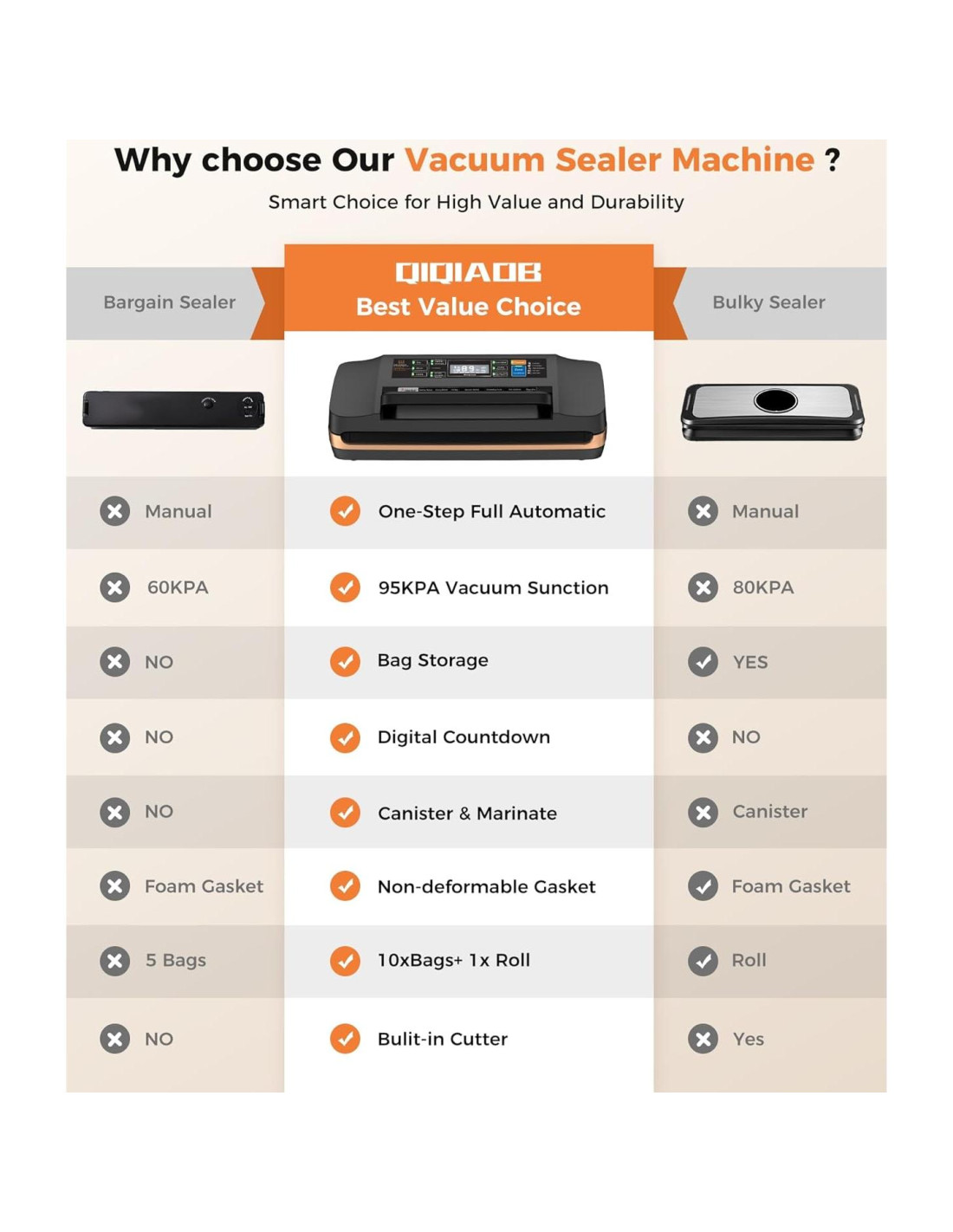 Why choose Our Vacuum Sealer Machine ?

Smart Choice for High Value and Durability

| Bargain Sealer | QIQIAOB Best Value Choice | Bulky Sealer |
|---|---|---|
| Manual | One-Step Full Automatic | Manual |
| 60KPA | 95KPA Vacuum Sunction | 80KPA |
| NO | Bag Storage | YES |
| NO | Digital Countdown | NO |
| NO | Canister & Marinate | Canister |
| Foam Gasket | Non-deformable Gasket | Foam Gasket |
| 5 Bags | 10xBags+ 1x Roll | Roll |
| NO | Bulit-in Cutter | Yes |