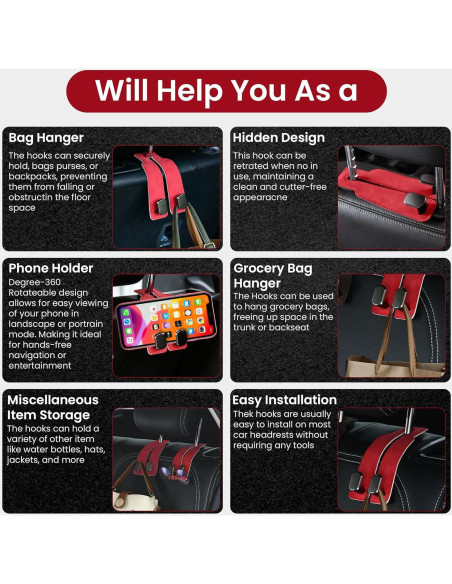 Will Help You As a

Bag Hanger
The hooks can securely hold, bags purses, or backpacks, preventing them from falling or obstructin the floor space

Hidden Design
This hook can be retrated when no in use, maintaining a clean and cutter-free appearacne

Phone Holder
Degree-360 Rotateable design allows for easy viewing of your phone in landscape or portrain mode. Making it ideal for hands-free navigation or entertainment

Grocery Bag Hanger
The Hooks can be used to hang grocery bags, freeing up space in the trunk or backseat

Miscellaneous Item Storage
The hooks can hold a variety of other item like water bottles, hats, jackets, and more

Easy Installation
Thek hooks are usually easy to install on most car headrests without requiring any tools