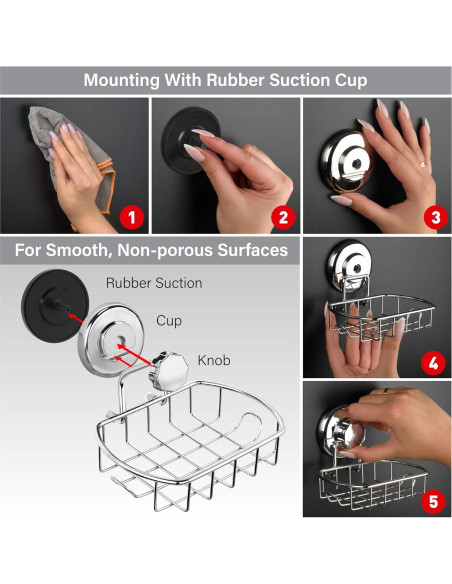 Mounting With Rubber Suction Cup

1

2

3

For Smooth, Non-porous Surfaces

Rubber Suction

Cup

Knob

4

5