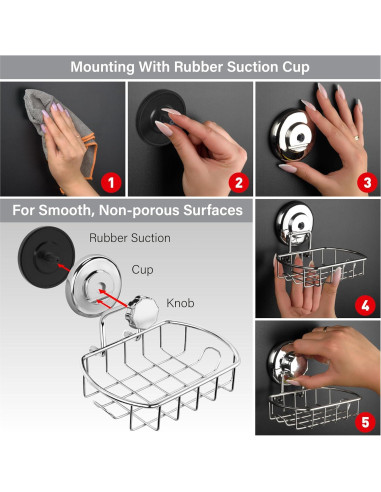 Mounting With Rubber Suction Cup

1

2

3

For Smooth, Non-porous Surfaces

Rubber Suction

Cup

Knob

4

5