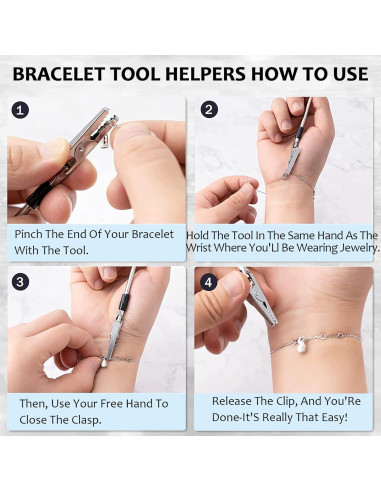 BRACELET TOOL HELPERS HOW TO USE

1

Pinch The End Of Your Bracelet With The Tool.

2

Hold The Tool In The Same Hand As The Wrist Where You'Ll Be Wearing Jewelry.

3

Then, Use Your Free Hand To Close The Clasp.

4

Release The Clip, And You'Re Done-It'S Really That Easy!