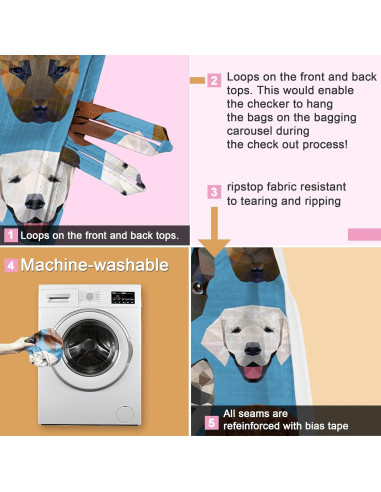 2 Loops on the front and back tops. This would enable the checker to hang the bags on the bagging carousel during the check out process!

3 ripstop fabric resistant to tearing and ripping

1 Loops on the front and back tops.

4 Machine-washable

5 All seams are refeinforced with bias tape