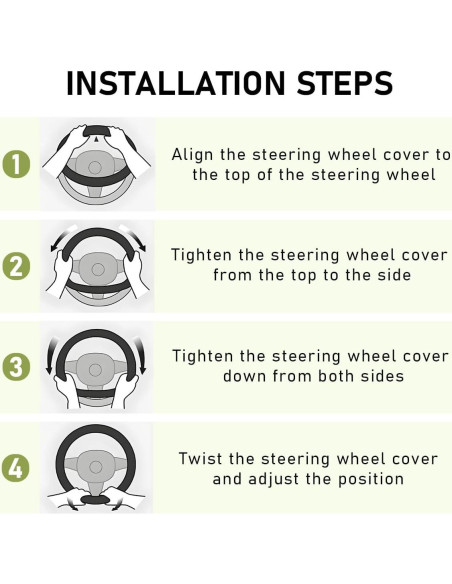 INSTALLATION STEPS

1
Align the steering wheel cover to the top of the steering wheel

2
Tighten the steering wheel cover from the top to the side

3
Tighten the steering wheel cover down from both sides

4
Twist the steering wheel cover and adjust the position