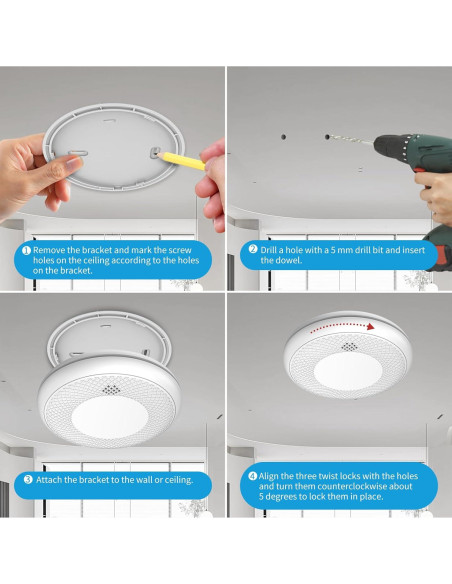 1 Remove the bracket and mark the screw holes on the ceiling according to the holes on the bracket.

2 Drill a hole with a 5 mm drill bit and insert the dowel.

3 Attach the bracket to the wall or ceiling.

4 Align the three twist locks with the holes and turn them counterclockwise about 5 degrees to lock them in place.