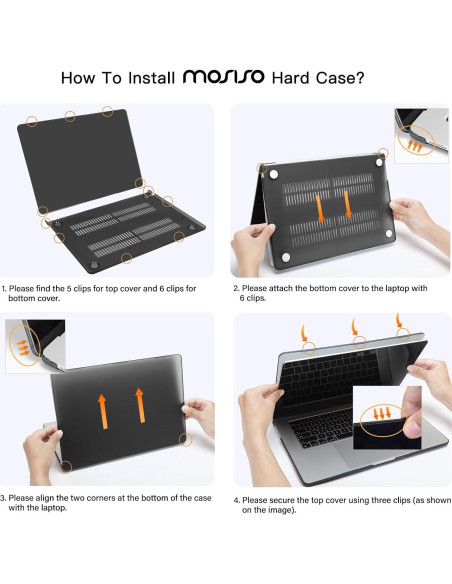 How To Install MOSISO Hard Case?

1. Please find the 5 clips for top cover and 6 clips for bottom cover.

2. Please attach the bottom cover to the laptop with 6 clips.

3. Please align the two corners at the bottom of the case with the laptop.

4. Please secure the top cover using three clips (as shown on the image).