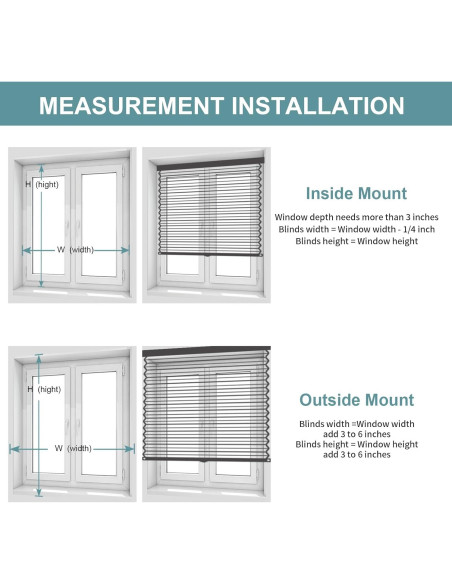 MEASUREMENT INSTALLATION

H (hight)

W (width)

Inside Mount

Window depth needs more than 3 inches
Blinds width = Window width - 1/4 inch
Blinds height = Window height

H (hight)

W (width)

Outside Mount

Blinds width =Window width add 3 to 6 inches
Blinds height = Window height add 3 to 6 inches