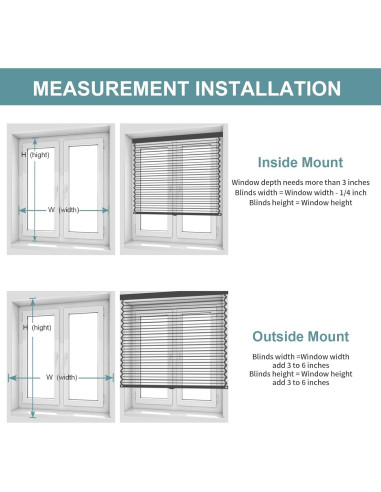 MEASUREMENT INSTALLATION

H (hight)

W (width)

Inside Mount

Window depth needs more than 3 inches
Blinds width = Window width - 1/4 inch
Blinds height = Window height

H (hight)

W (width)

Outside Mount

Blinds width =Window width add 3 to 6 inches
Blinds height = Window height add 3 to 6 inches