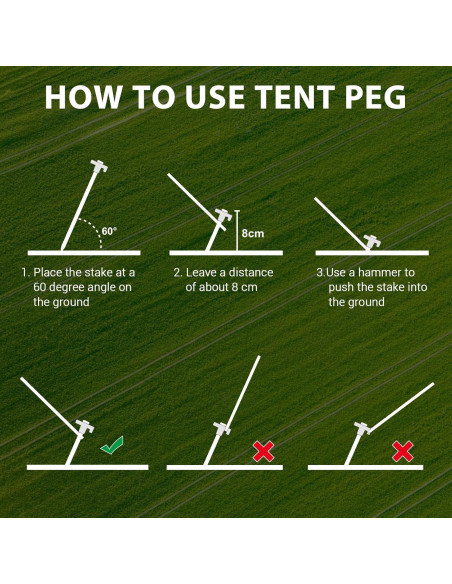 HOW TO USE TENT PEG

60°

8cm

1. Place the stake at a 60 degree angle on the ground

2. Leave a distance of about 8 cm

3.Use a hammer to push the stake into the ground