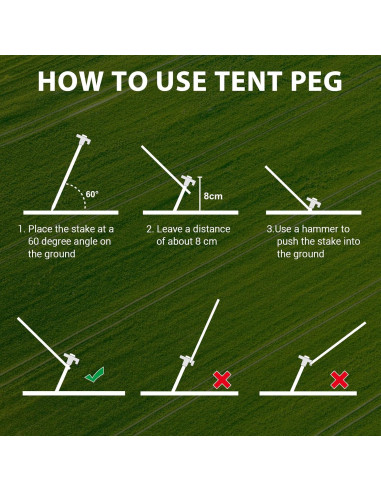 HOW TO USE TENT PEG

60°

8cm

1. Place the stake at a 60 degree angle on the ground

2. Leave a distance of about 8 cm

3.Use a hammer to push the stake into the ground