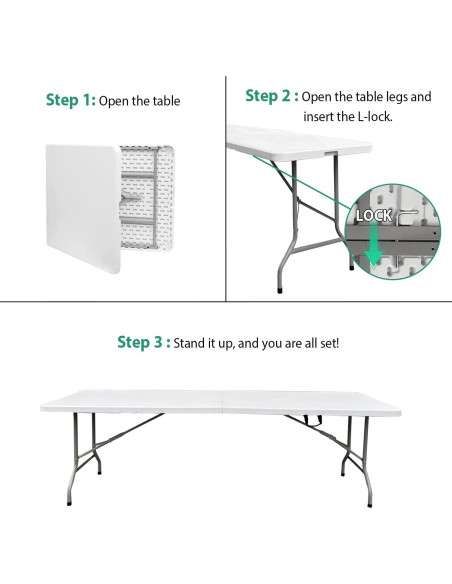 Step 1: Open the table

Step 2 : Open the table legs and insert the L-lock.

LOCK

Step 3 : Stand it up, and you are all set!