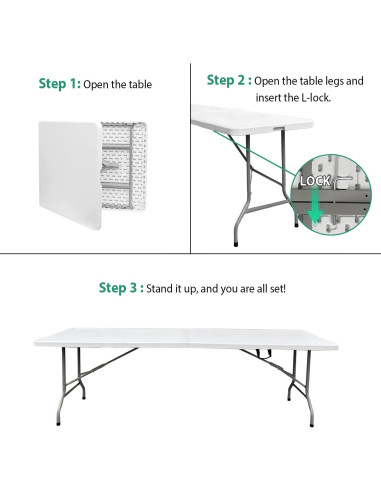 Step 1: Open the table

Step 2 : Open the table legs and insert the L-lock.

LOCK

Step 3 : Stand it up, and you are all set!