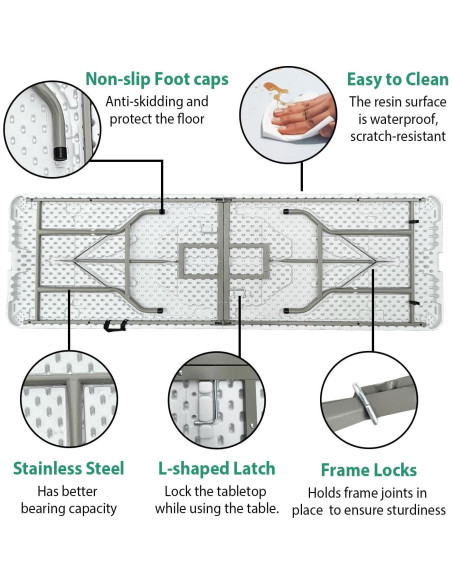 Non-slip Foot caps
Anti-skidding and protect the floor

Easy to Clean
The resin surface is waterproof, scratch-resistant

Stainless Steel
Has better bearing capacity

L-shaped Latch
Lock the tabletop while using the table.

Frame Locks
Holds frame joints in place to ensure sturdiness