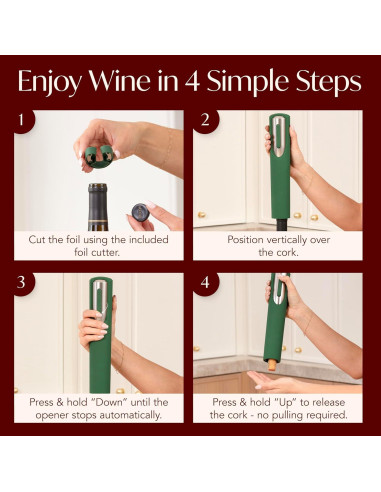 Enjoy Wine in 4 Simple Steps

1

Cut the foil using the included foil cutter.

2

Position vertically over the cork.

3

Press & hold "Down" until the opener stops automatically.

4

Press & hold "Up" to release the cork - no pulling required.