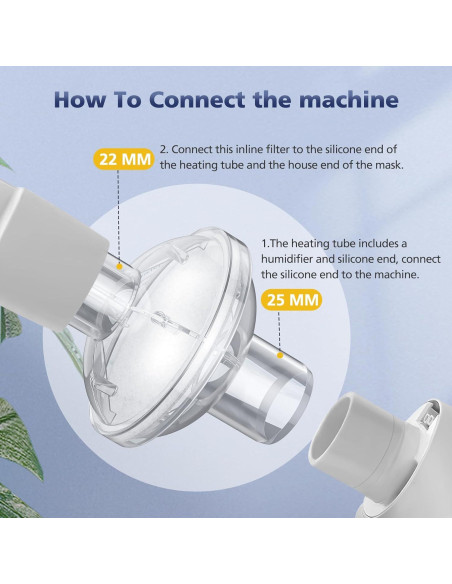 How To Connect the machine

22 MM

2. Connect this inline filter to the silicone end of the heating tube and the house end of the mask.

1.The heating tube includes a humidifier and silicone end, connect the silicone end to the machine.

25 MM