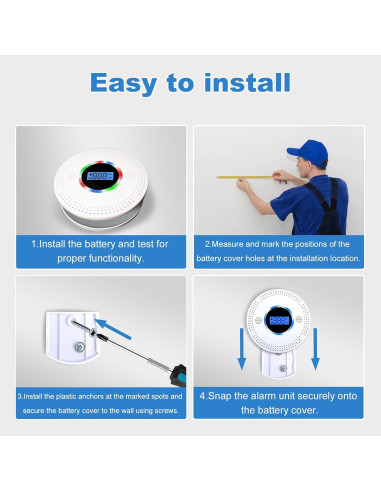 Easy to install

1.Install the battery and test for proper functionality.

2.Measure and mark the positions of the battery cover holes at the installation location.

3.Install the plastic anchors at the marked spots and secure the battery cover to the wall using screws.

4.Snap the alarm unit securely onto the battery cover.