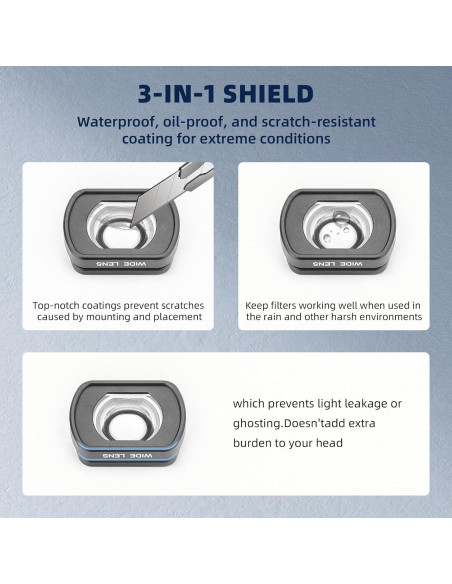 3-IN-1 SHIELD

Waterproof, oil-proof, and scratch-resistant coating for extreme conditions

WIDE LENS

Top-notch coatings prevent scratches caused by mounting and placement

WIDE LENS

Keep filters working well when used in the rain and other harsh environments

WIDE LENS

which prevents light leakage or ghosting.Doesn'tadd extra burden to your head