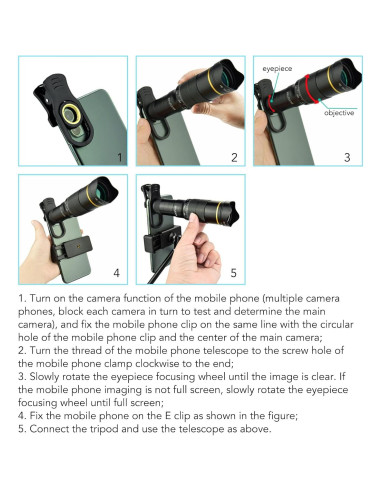 1

2

eyepiece

objective

3

4

5

1. Turn on the camera function of the mobile phone (multiple camera phones, block each camera in turn to test and determine the main camera), and fix the mobile phone clip on the same line with the circular hole of the mobile phone clip and the center of the main camera;
2. Turn the thread of the mobile phone telescope to the screw hole of the mobile phone clamp clockwise to the end;
3. Slowly rotate the eyepiece focusing wheel until the image is clear. If the mobile phone imaging is not full screen, slowly rotate the eyepiece focusing wheel until full screen;
4. Fix the mobile phone on the E clip as shown in the figure;
5. Connect the tripod and use the telescope as above.