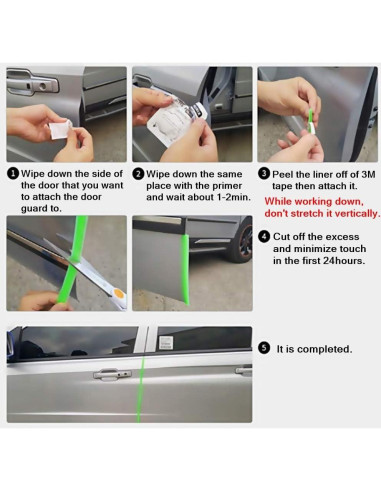 1 Wipe down the side of the door that you want to attach the door guard to.

2 Wipe down the same place with the primer and wait about 1-2min.

3 Peel the liner off of 3M tape then attach it.

While working down, don't stretch it vertically.

4 Cut off the excess and minimize touch in the first 24hours.

5 It is completed.