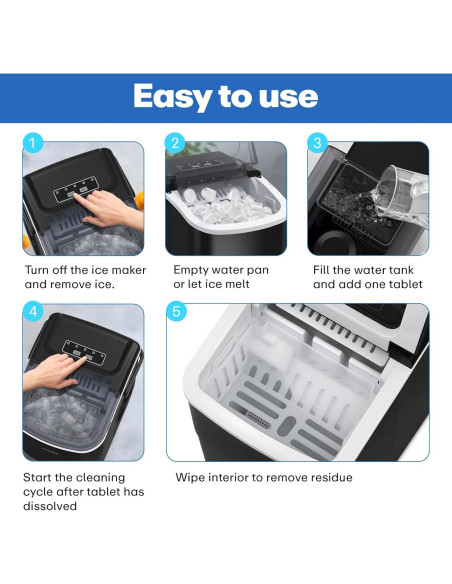 Easy to use

1

Turn off the ice maker and remove ice.

2

Empty water pan or let ice melt

3

Fill the water tank and add one tablet

4

Start the cleaning cycle after tablet has dissolved

5

Wipe interior to remove residue