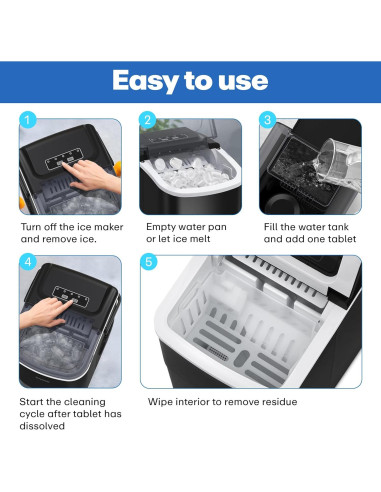 Easy to use

1

Turn off the ice maker and remove ice.

2

Empty water pan or let ice melt

3

Fill the water tank and add one tablet

4

Start the cleaning cycle after tablet has dissolved

5

Wipe interior to remove residue