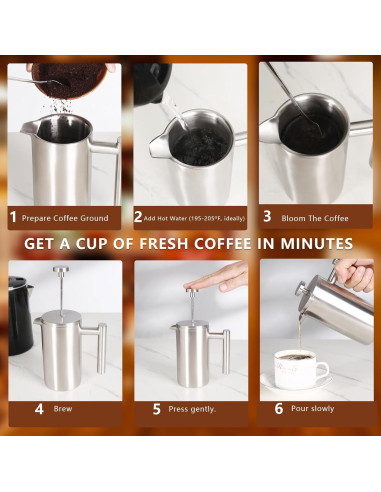 1 Prepare Coffee Ground

2 Add Hot Water (195-205°F, ideally)

3 Bloom The Coffee

GET A CUP OF FRESH COFFEE IN MINUTES

4 Brew

5 Press gently.

6 Pour slowly