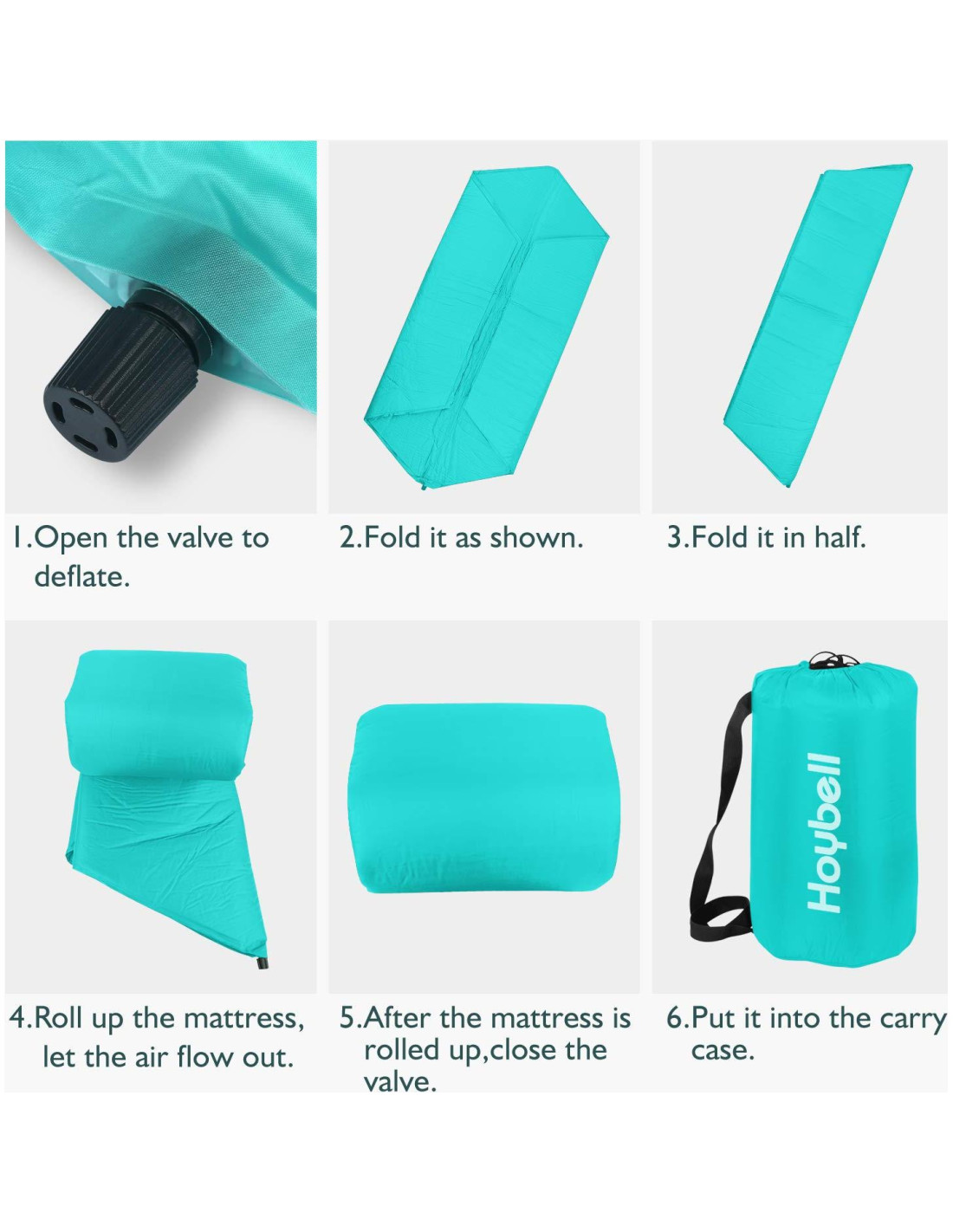 1.Open the valve to deflate.

2.Fold it as shown.

3.Fold it in half.

4.Roll up the mattress, let the air flow out.

5.After the mattress is rolled up,close the valve.

Hoybell

6.Put it into the carry case.