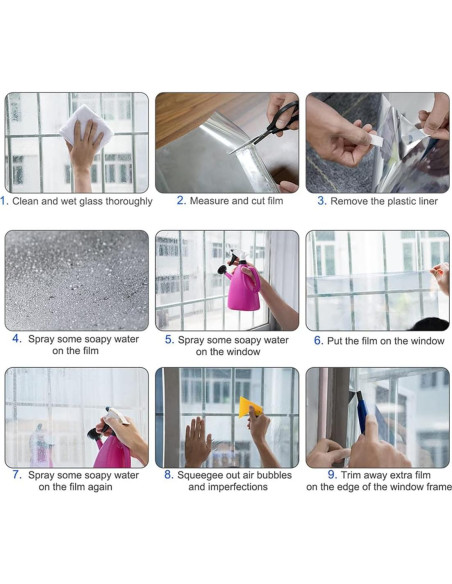 1. Clean and wet glass thoroughly

2. Measure and cut film

3. Remove the plastic liner

4. Spray some soapy water on the film

5. Spray some soapy water on the window

6. Put the film on the window

7. Spray some soapy water on the film again

8. Squeegee out air bubbles and imperfections

9. Trim away extra film on the edge of the window frame