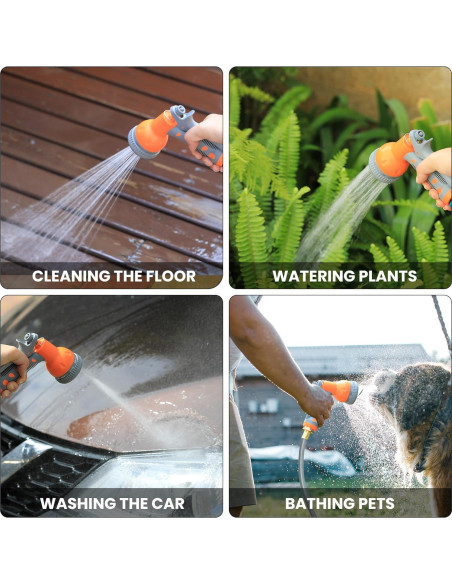 CLEANING THE FLOOR

WATERING PLANTS

WASHING THE CAR

BATHING PETS