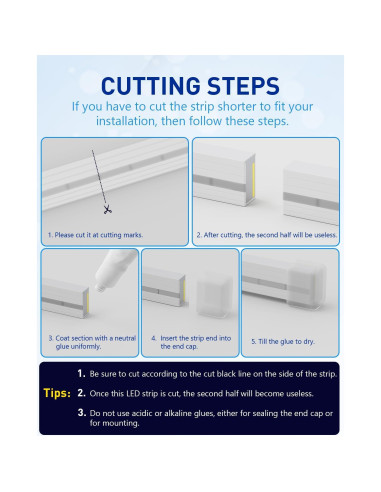 CUTTING STEPS

If you have to cut the strip shorter to fit your installation, then follow these steps.

1. Please cut it at cutting marks.

2. After cutting, the second half will be useless.

3. Coat section with a neutral glue uniformly.

4. Insert the strip end into the end cap.

5. Till the glue to dry.

Tips:
1. Be sure to cut according to the cut black line on the side of the strip.
2. Once this LED strip is cut, the second half will become useless.
3. Do not use acidic or alkaline glues, either for sealing the end cap or for mounting.