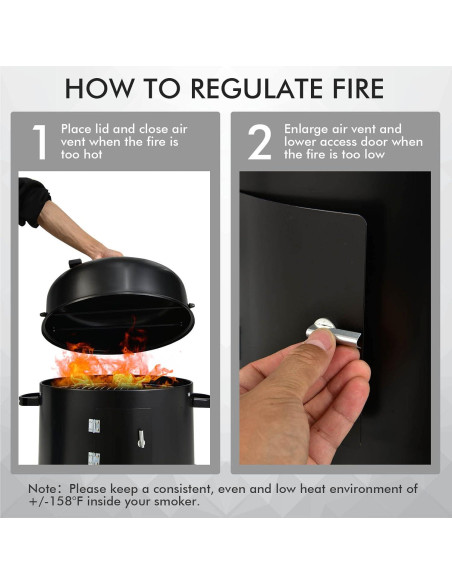 HOW TO REGULATE FIRE

1 Place lid and close air vent when the fire is too hot

2 Enlarge air vent and lower access door when the fire is too low

Note: Please keep a consistent, even and low heat environment of +/-158°F inside your smoker.