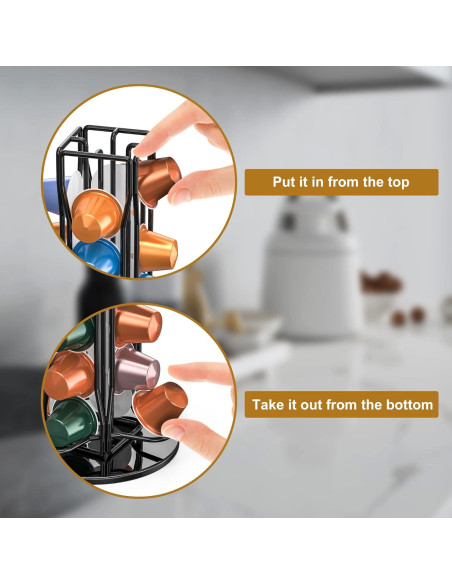 Put it in from the top

Take it out from the bottom