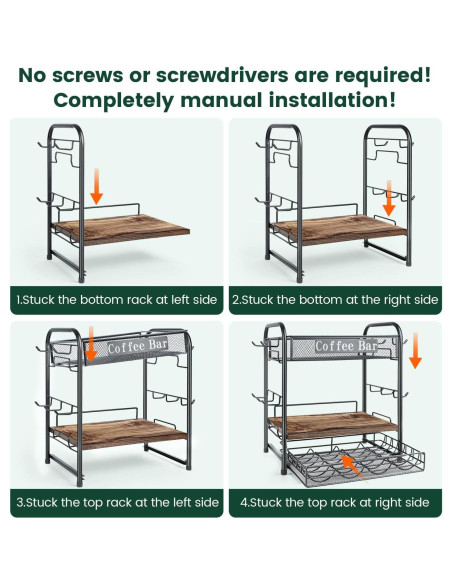 No screws or screwdrivers are required! Completely manual installation!

1.Stuck the bottom rack at left side

2.Stuck the bottom at the right side

Coffee Bar

3.Stuck the top rack at the left side

Coffee Bar

4.Stuck the top rack at right side