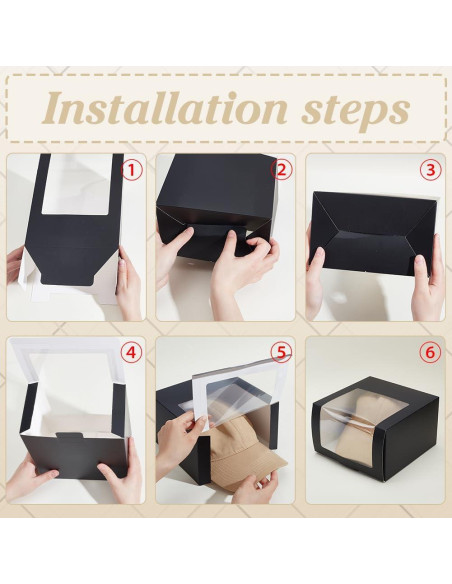 Installation steps

1

2

3

4

5

6