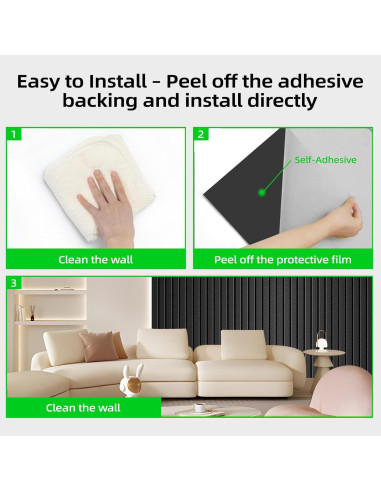 Easy to Install - Peel off the adhesive backing and install directly

1

Clean the wall

2

Self-Adhesive

Peel off the protective film

3

Clean the wall