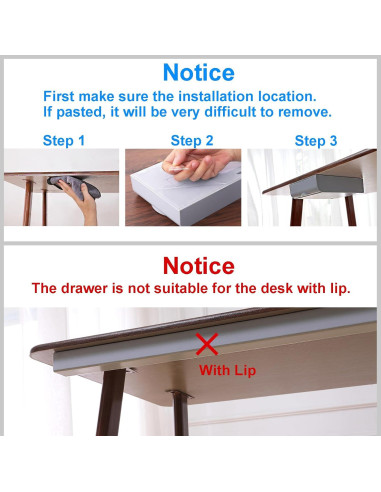 Notice
First make sure the installation location.
If pasted, it will be very difficult to remove.

Step 1
Step 2
Step 3

Notice
The drawer is not suitable for the desk with lip.

With Lip