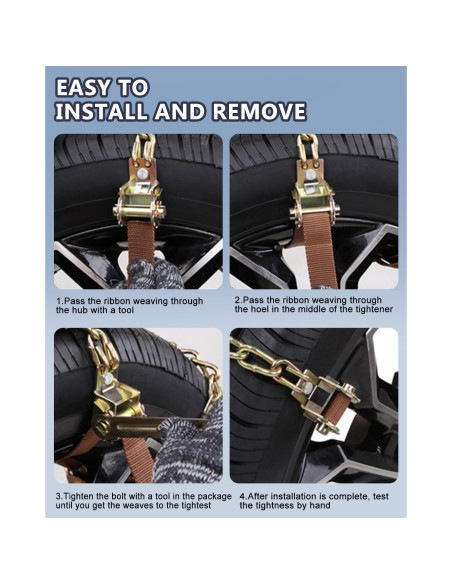 EASY TO
INSTALL AND REMOVE

1.Pass the ribbon weaving through the hub with a tool

2.Pass the ribbon weaving through the hoel in the middle of the tightener

3.Tighten the bolt with a tool in the package until you get the weaves to the tightest

4.After installation is complete, test the tightness by hand