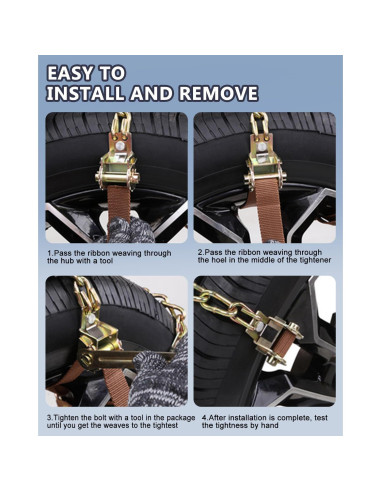 EASY TO
INSTALL AND REMOVE

1.Pass the ribbon weaving through the hub with a tool

2.Pass the ribbon weaving through the hoel in the middle of the tightener

3.Tighten the bolt with a tool in the package until you get the weaves to the tightest

4.After installation is complete, test the tightness by hand