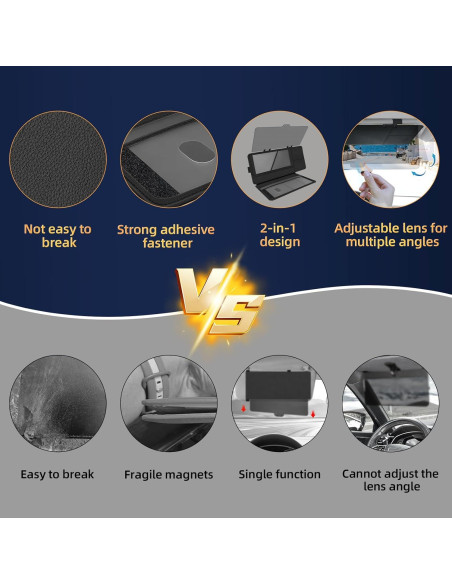 Not easy to break

Strong adhesive fastener

2-in-1 design

Adjustable lens for multiple angles

VS

Easy to break

Fragile magnets

Single function

Cannot adjust the lens angle