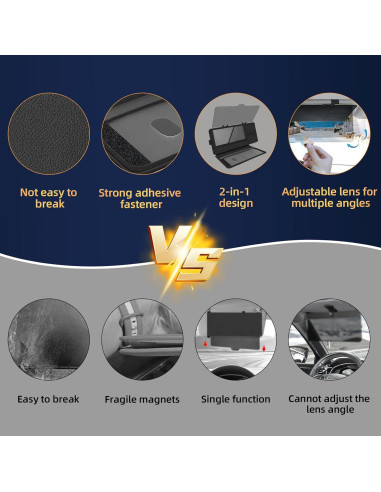 Not easy to break

Strong adhesive fastener

2-in-1 design

Adjustable lens for multiple angles

VS

Easy to break

Fragile magnets

Single function

Cannot adjust the lens angle