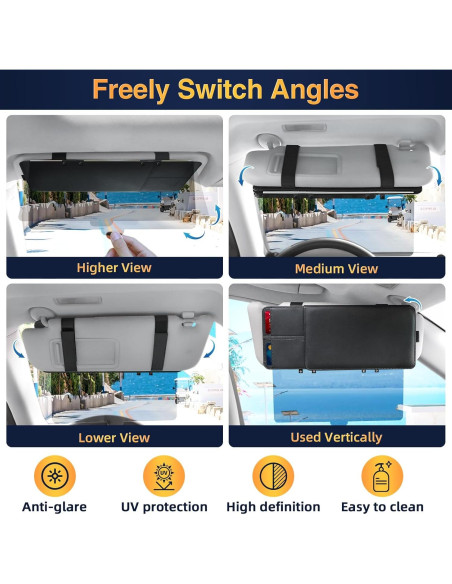 Freely Switch Angles

Higher View

Medium View

Lower View

Used Vertically

UV

Anti-glare

UV protection

High definition

Easy to clean