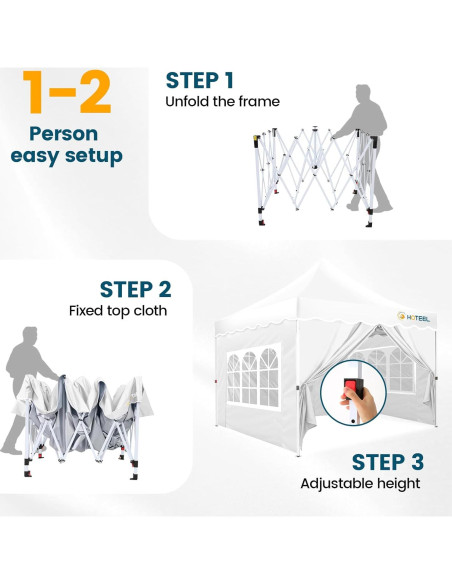 1-2
Person easy setup

STEP 1
Unfold the frame

STEP 2
Fixed top cloth

HOTEEL

STEP 3
Adjustable height