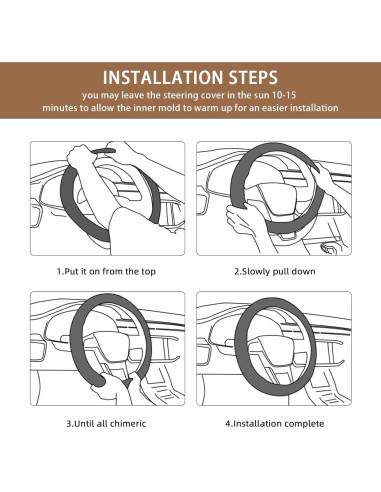 INSTALLATION STEPS

you may leave the steering cover in the sun 10-15 minutes to allow the inner mold to warm up for an easier installation

1.Put it on from the top

2.Slowly pull down

3.Until all chimeric

4.Installation complete