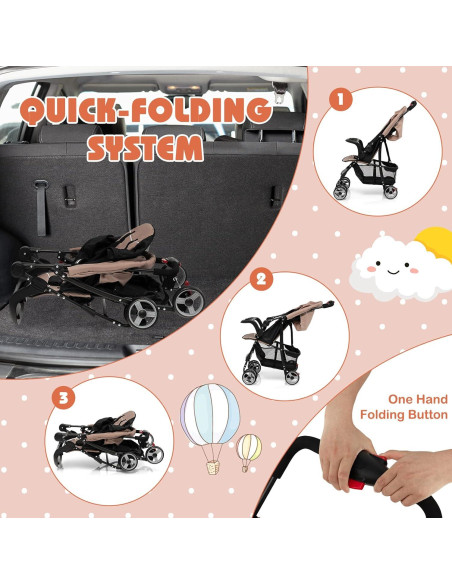 QUICK-FOLDING SYSTEM

1

2

3

One Hand Folding Button