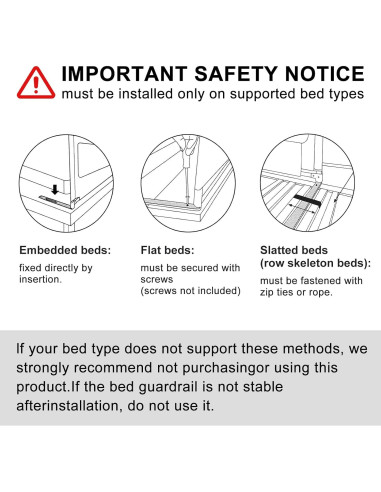 IMPORTANT SAFETY NOTICE
must be installed only on supported bed types

Embedded beds:
fixed directly by insertion.

Flat beds:
must be secured with screws
(screws not included)

Slatted beds
(row skeleton beds):
must be fastened with zip ties or rope.

If your bed type does not support these methods, we strongly recommend not purchasingor using this product.If the bed guardrail is not stable afterinstallation, do not use it.