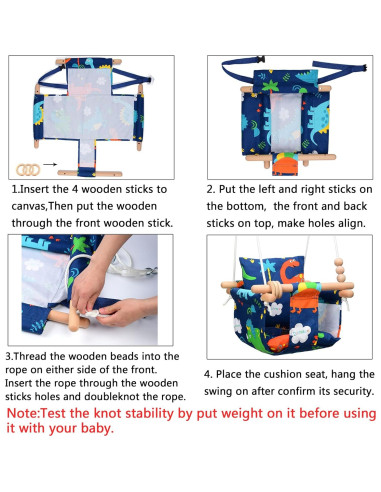 1.Insert the 4 wooden sticks to canvas,Then put the wooden through the front wooden stick.

2. Put the left and right sticks on the bottom, the front and back sticks on top, make holes align.

3.Thread the wooden beads into the rope on either side of the front. Insert the rope through the wooden sticks holes and doubleknot the rope.

4. Place the cushion seat, hang the swing on after confirm its security.

Note:Test the knot stability by put weight on it before using it with your baby.