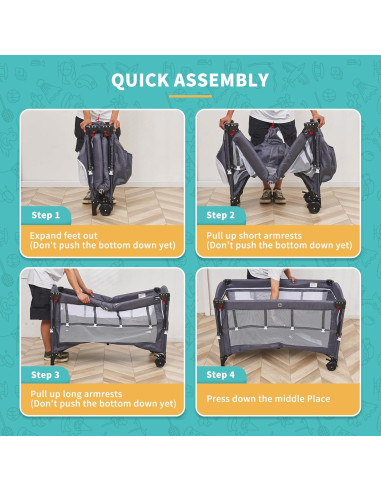 QUICK ASSEMBLY

Step 1

Expand feet out
(Don't push the bottom down yet)

Step 2

Pull up short armrests
(Don't push the bottom down yet)

Step 3

Pull up long armrests
(Don't push the bottom down yet)

Step 4

Press down the middle Place