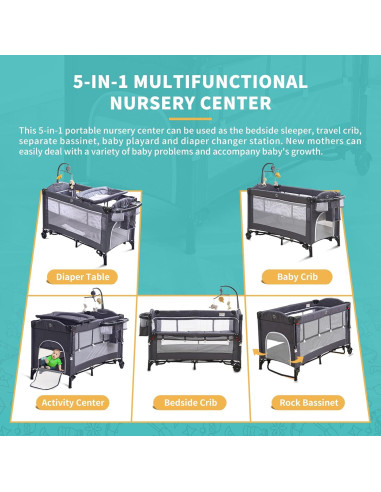 5-IN-1 MULTIFUNCTIONAL NURSERY CENTER

This 5-in-1 portable nursery center can be used as the bedside sleeper, travel crib, separate bassinet, baby playard and diaper changer station. New mothers can easily deal with a variety of baby problems and accompany baby's growth.

Diaper Table

Baby Crib

Activity Center

Bedside Crib

Rock Bassinet