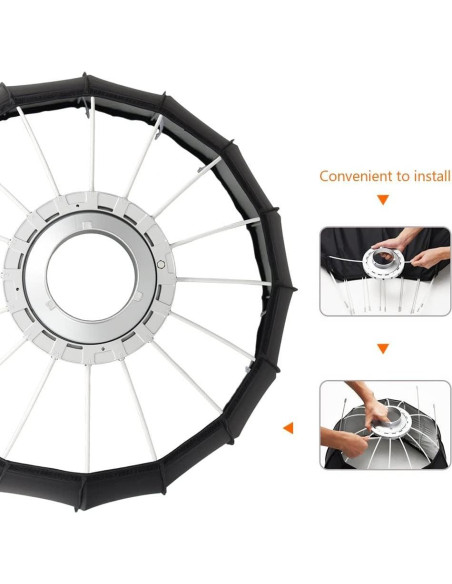 Convenient to install